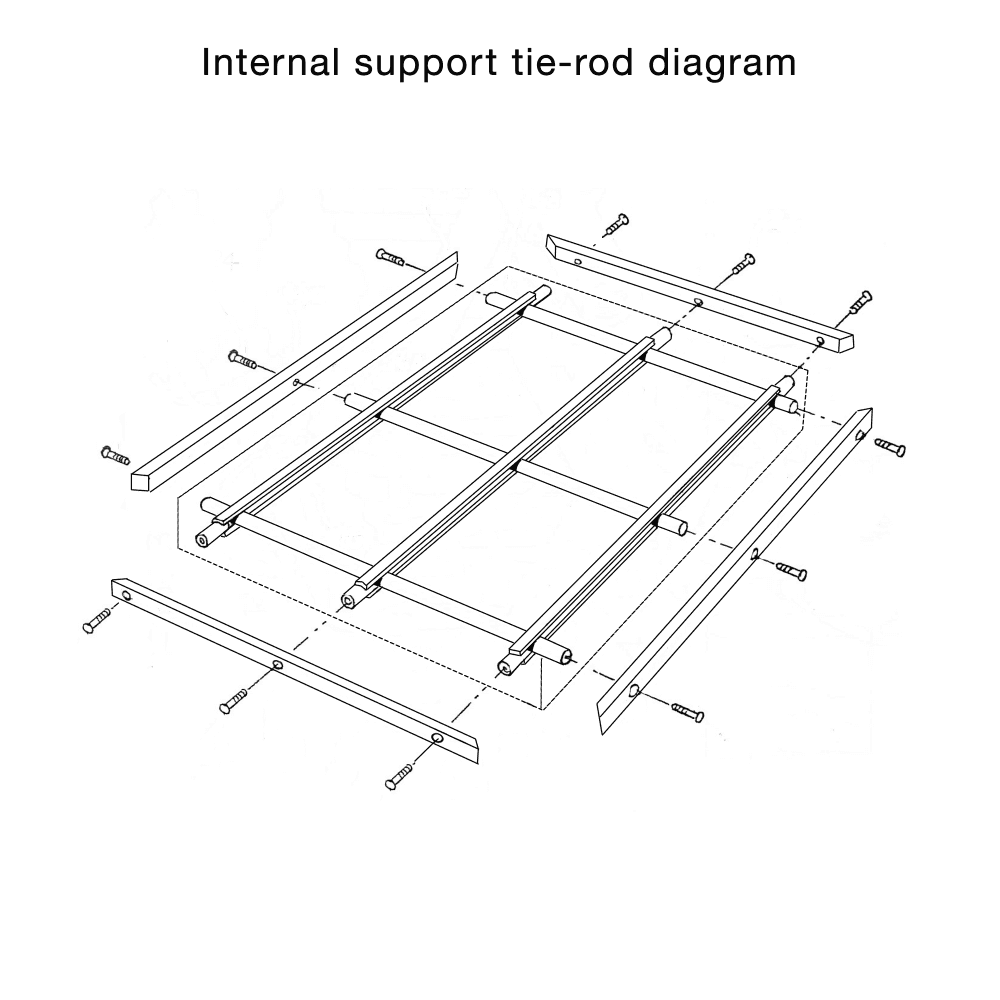 Internal support tie-rod diagram